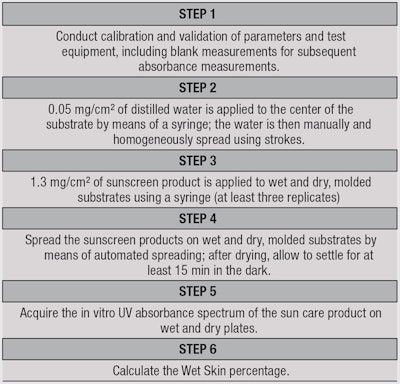 STEP 1

Conduct calibration and validation of parameters and test equipment, including blank measurements for subsequent absorbance measurements.

STEP 2

0.05 mg/cm² of distilled water is applied to the center of the substrate by means of a syringe; the water is then manually and homogeneously spread using strokes.

STEP 3

1.3 mg/cm² of sunscreen product is applied to wet and dry, molded substrates using a syringe (at least three replicates)

STEP 4

Spread the sunscreen products on wet and dry, molded substrates by means of automated spreading; after drying, allow to settle for at least 15 min in the dark.

STEP 5

Acquire the in vitro UV absorbance spectrum of the sun care product on wet and dry plates.

STEP 6

Calculate the Wet Skin percentage.